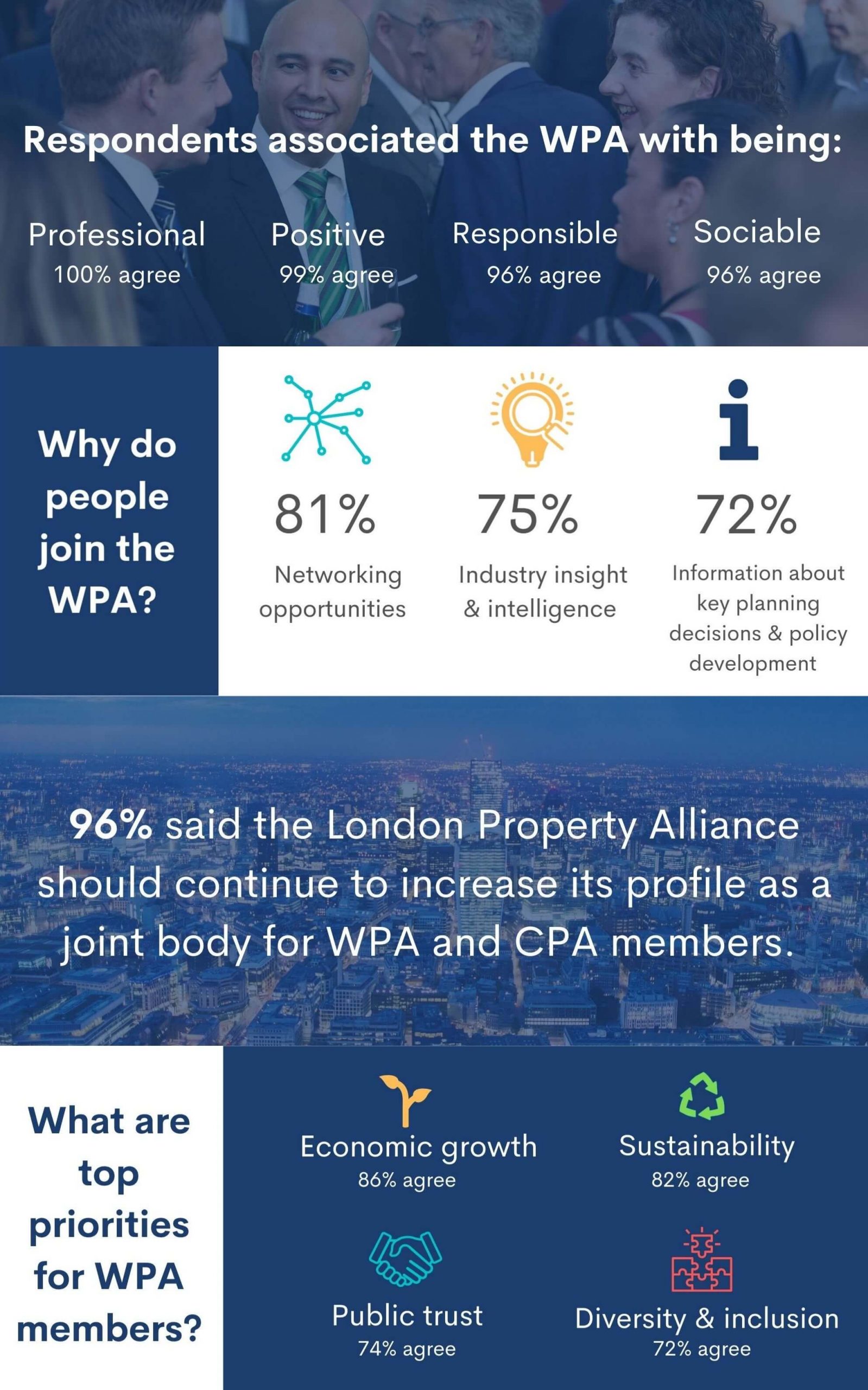 Respondents associated the WPA with being:

Professional
100% agree

Positive
99% agree

Responsible
96% agree

Sociable
96% agree

Why do people join the WPA?

81%
Networking opportunities

75%
Industry insight & intelligence

72%
Information about key planning decisions & policy development

96% said the London Property Alliance should continue to increase its profile as a joint body for WPA and CPA members.

What are top priorities for WPA members?

Economic growth
86% agree

Sustainability
82% agree

Public trust
74% agree

Diversity & inclusion
72% agree